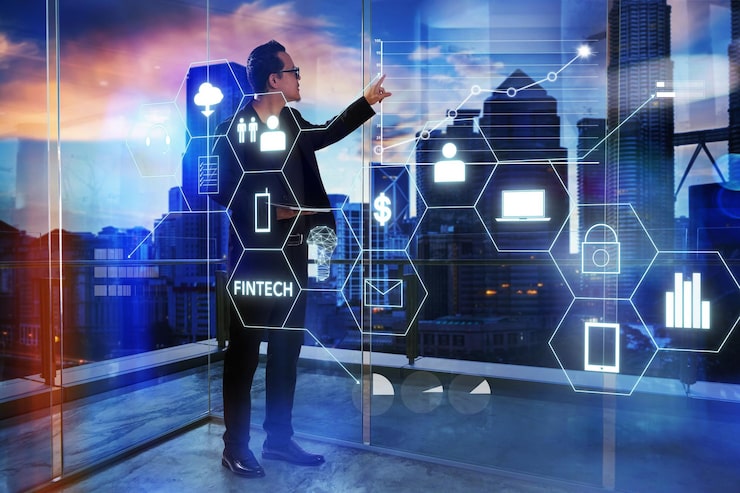 FINTECH
$